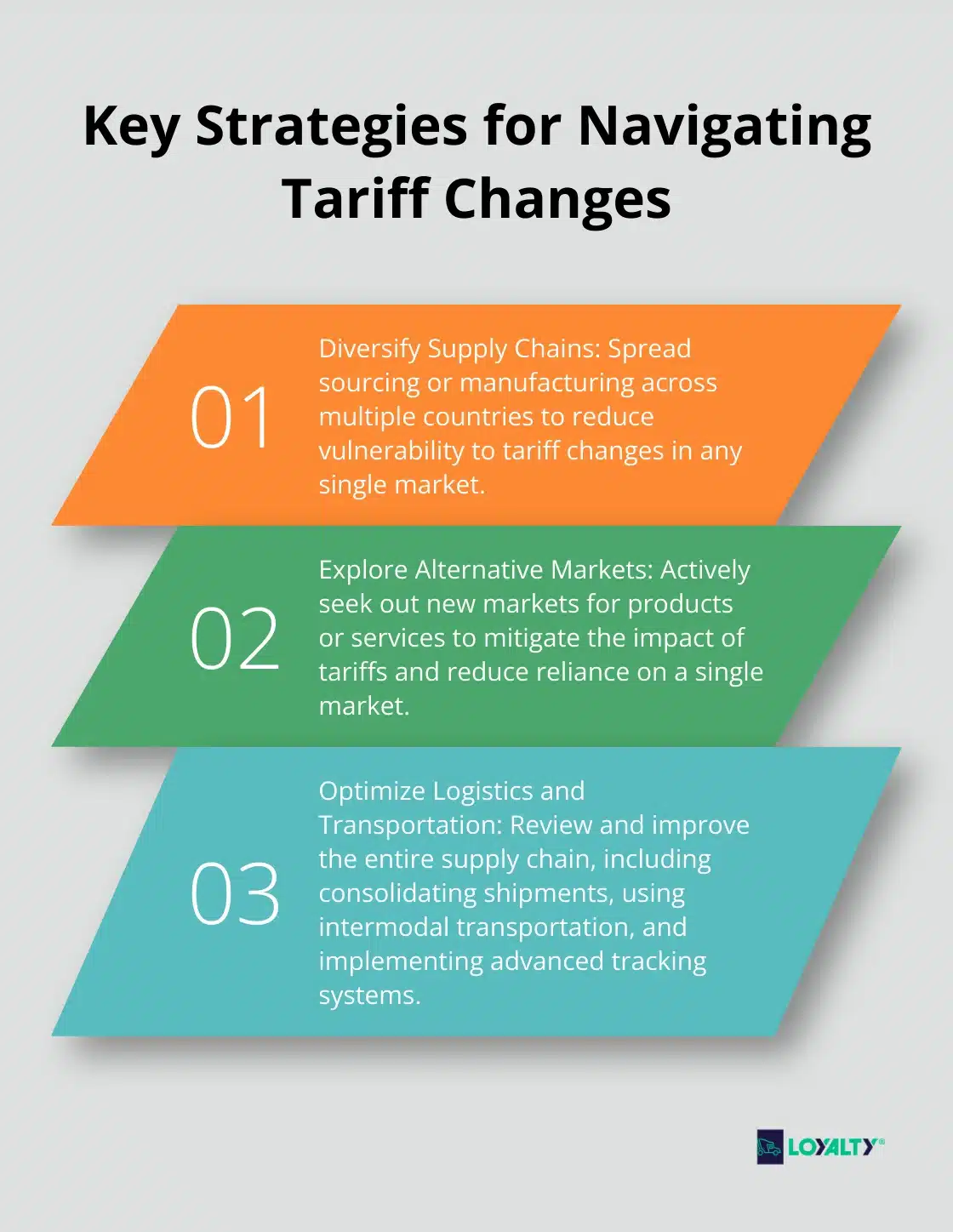 Key Strategies for Navigating Tariff Changes

01

Diversify Supply Chains: Spread sourcing or manufacturing across multiple countries to reduce vulnerability to tariff changes in any single market.

02

Explore Alternative Markets: Actively seek out new markets for products or services to mitigate the impact of tariffs and reduce reliance on a single market.

03

Optimize Logistics and Transportation: Review and improve the entire supply chain, including consolidating shipments, using intermodal transportation, and implementing advanced tracking systems.

LOYALTY®