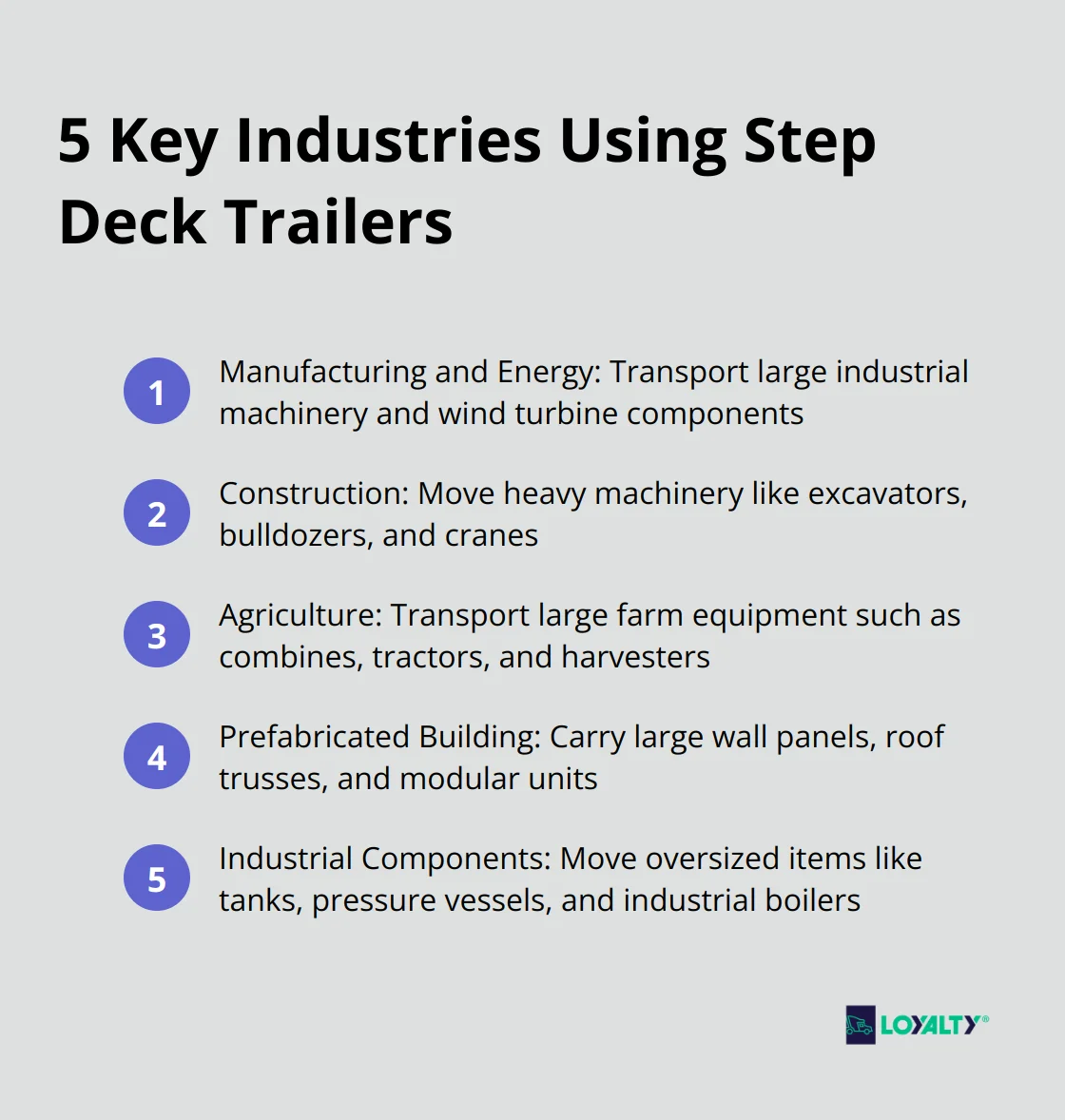 5 Key Industries Using Step Deck Trailers

1 Manufacturing and Energy: Transport large industrial machinery and wind turbine components

2 Construction: Move heavy machinery like excavators, bulldozers, and cranes

3 Agriculture: Transport large farm equipment such as combines, tractors, and harvesters

4 Prefabricated Building: Carry large wall panels, roof trusses, and modular units

5 Industrial Components: Move oversized items like tanks, pressure vessels, and industrial boilers

LOYALTY®