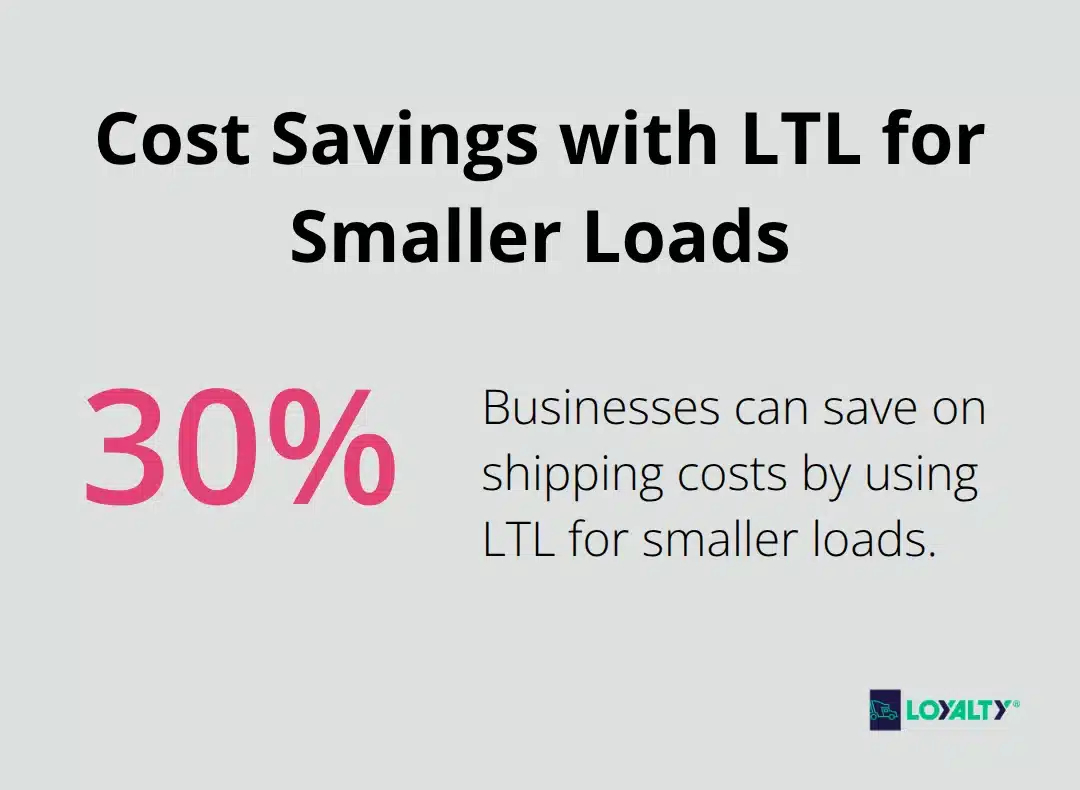 Cost Savings with LTL for Smaller Loads

30%

Businesses can save on shipping costs by using LTL for smaller loads.

LOYALTY®