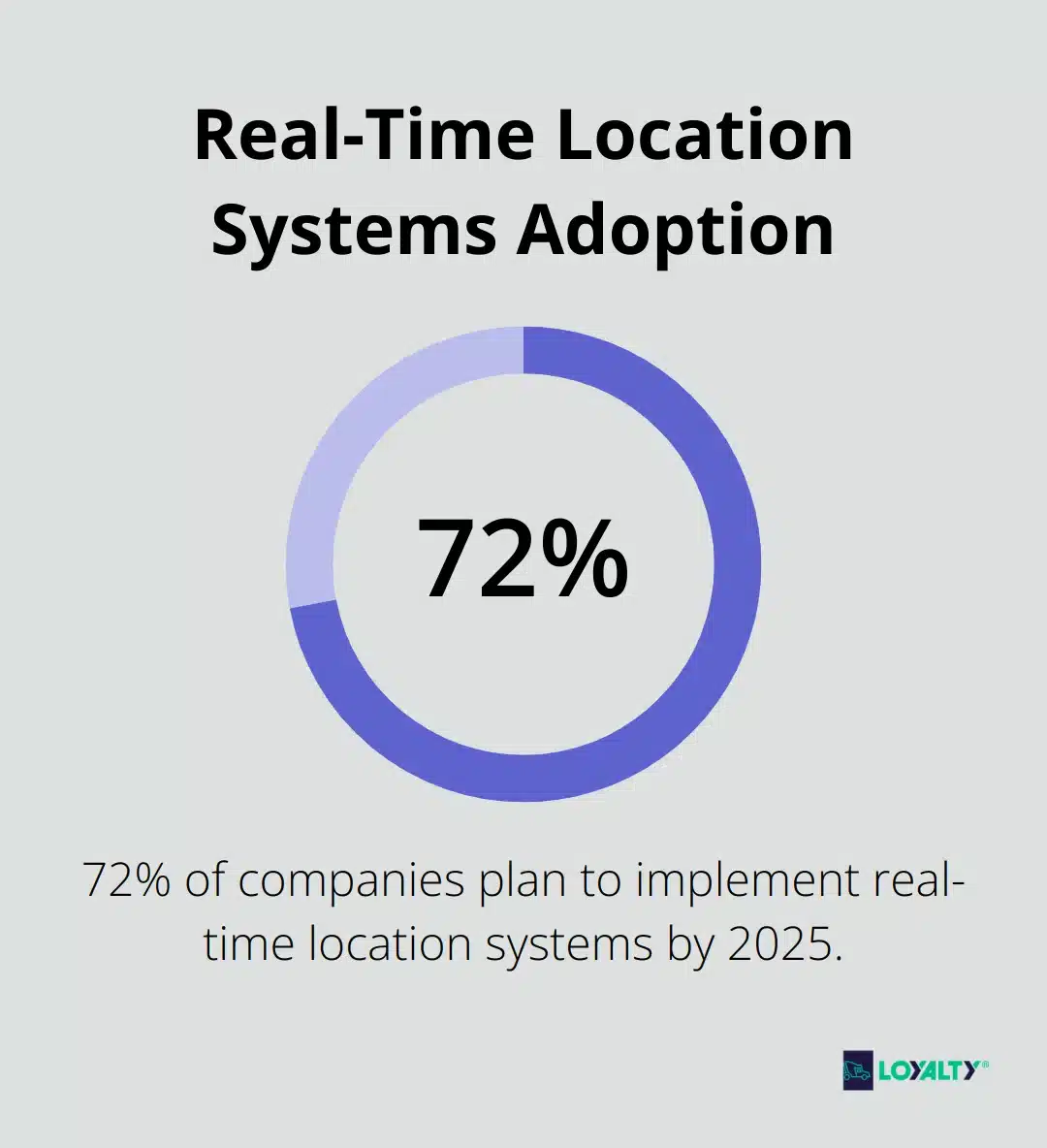 Real-Time Location Systems Adoption

72%

72% of companies plan to implement real-time location systems by 2025.

LOYALTY®