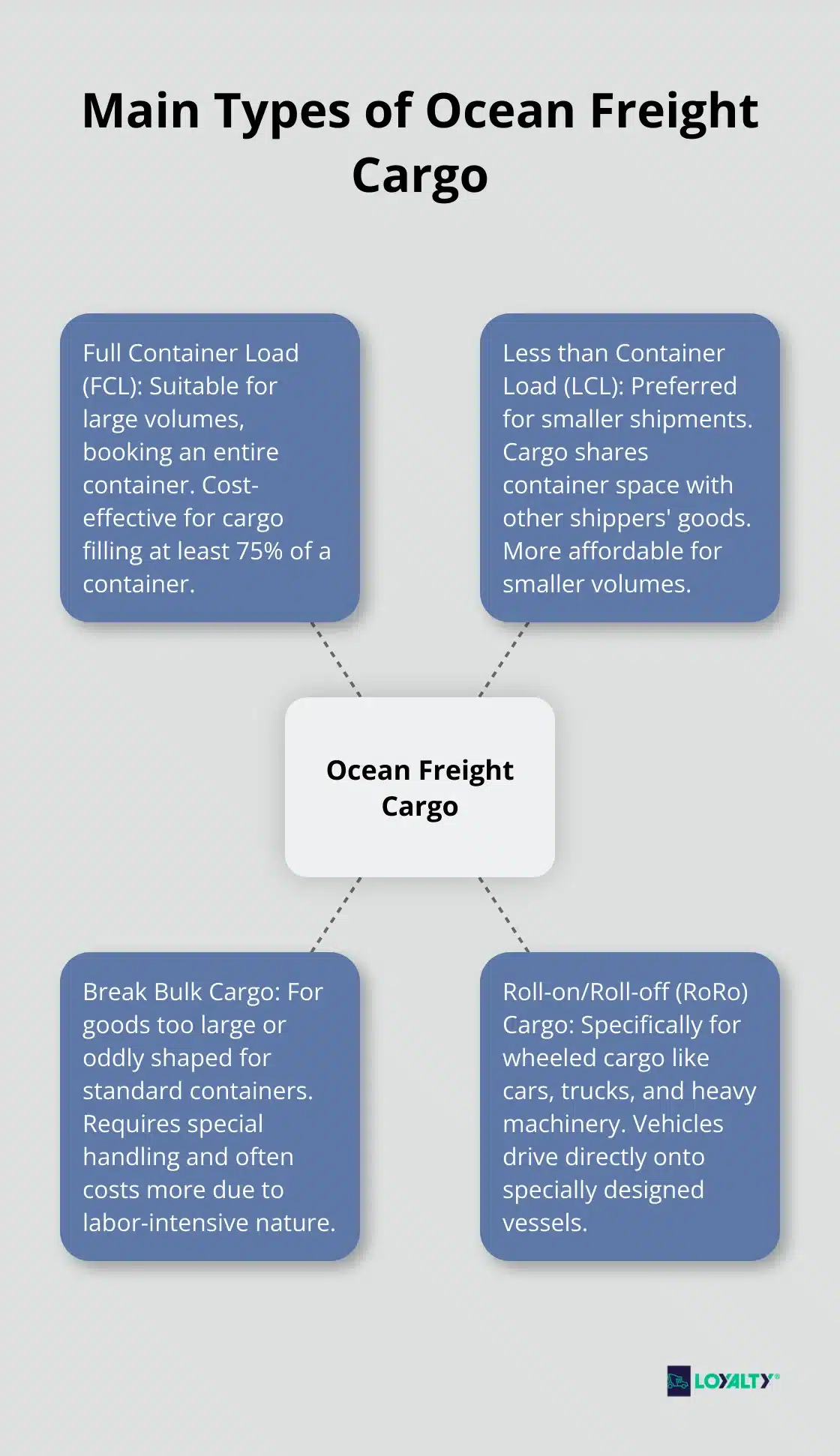 Main Types of Ocean Freight Cargo

Full Container Load (FCL): Suitable for large volumes, booking an entire container. Cost-effective for cargo filling at least 75% of a container.

Less than Container Load (LCL): Preferred for smaller shipments. Cargo shares container space with other shippers' goods. More affordable for smaller volumes.

Ocean Freight Cargo

Break Bulk Cargo: For goods too large or oddly shaped for standard containers. Requires special handling and often costs more due to labor-intensive nature.

Roll-on/Roll-off (RoRo) Cargo: Specifically for wheeled cargo like cars, trucks, and heavy machinery. Vehicles drive directly onto specially designed vessels.

LOYALTY