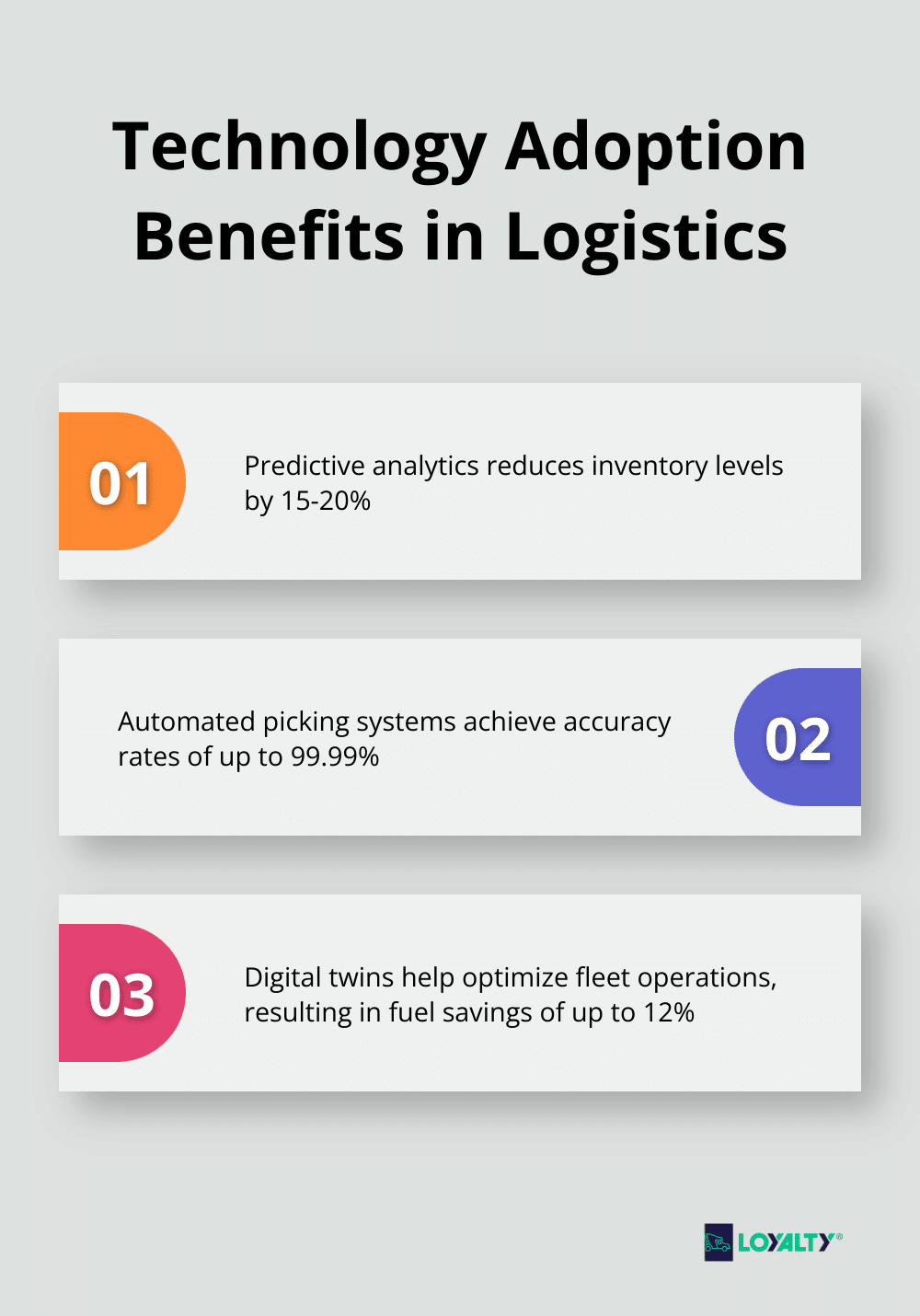 Technology Adoption Benefits in Logistics

01

Predictive analytics reduces inventory levels by 15-20%

Automated picking systems achieve accuracy rates of up to 99.99%

02

03

Digital twins help optimize fleet operations, resulting in fuel savings of up to 12%

LOYALTY®