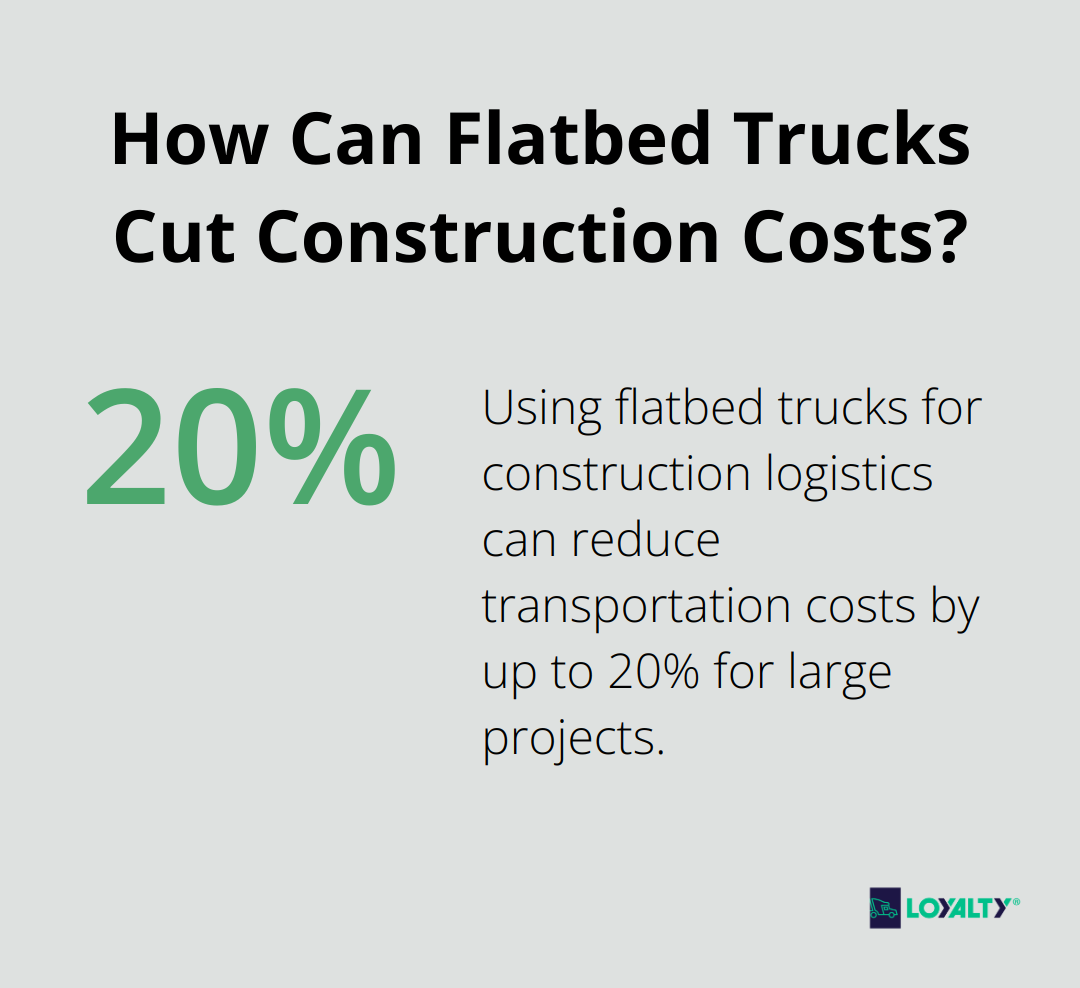 How Can Flatbed Trucks Cut Construction Costs?

20%

Using flatbed trucks for construction logistics can reduce transportation costs by up to 20% for large projects.

LOYALTY®