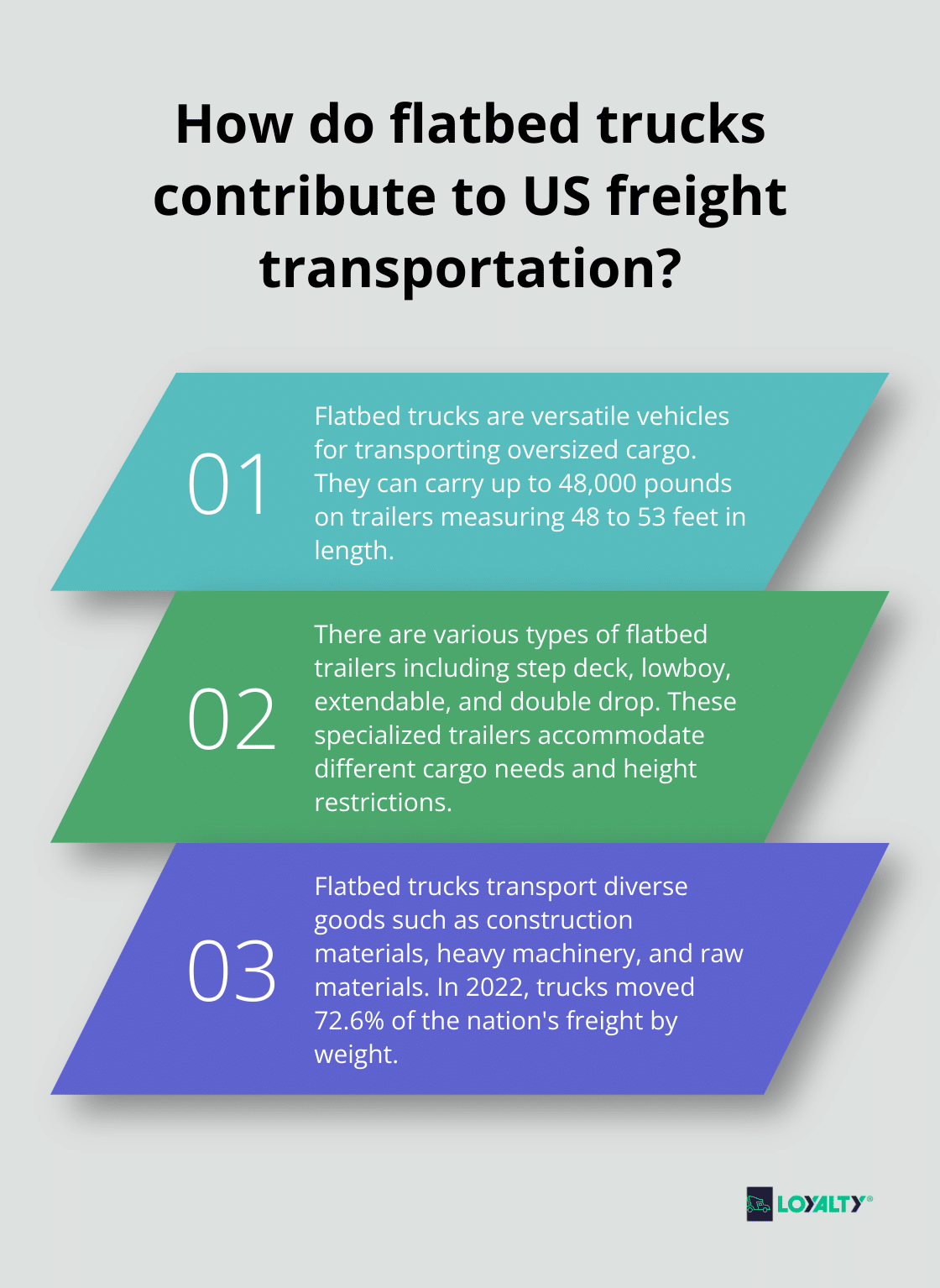 How do flatbed trucks contribute to US freight transportation?

01

Flatbed trucks are versatile vehicles for transporting oversized cargo. They can carry up to 48,000 pounds on trailers measuring 48 to 53 feet in length.

02

There are various types of flatbed trailers including step deck, lowboy, extendable, and double drop. These specialized trailers accommodate different cargo needs and height restrictions.

03

Flatbed trucks transport diverse goods such as construction materials, heavy machinery, and raw materials. In 2022, trucks moved 72.6% of the nation's freight by weight.

LOYALTY®