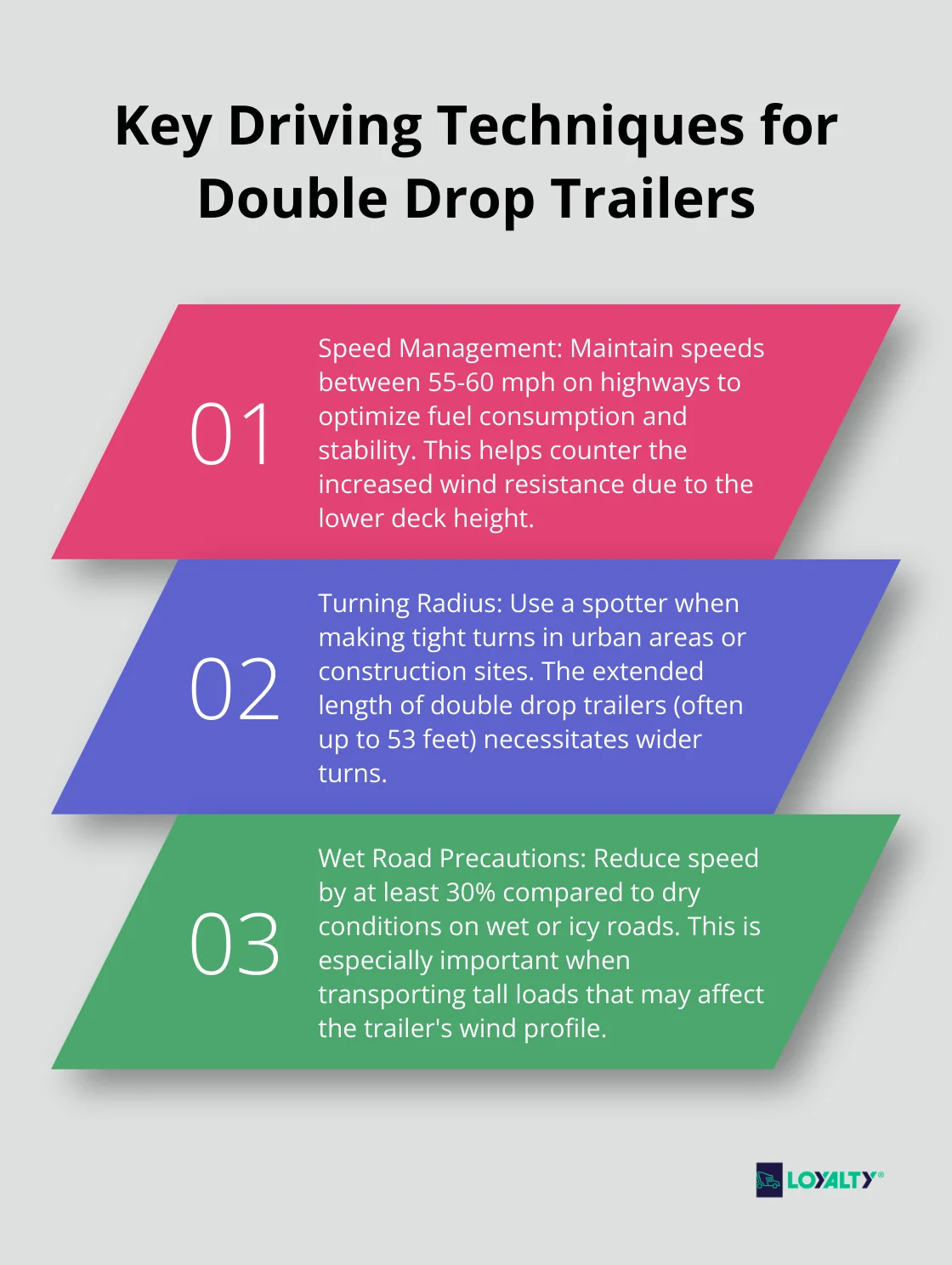 Key Driving Techniques for Double Drop Trailers

01

Speed Management: Maintain speeds between 55-60 mph on highways to optimize fuel consumption and stability. This helps counter the increased wind resistance due to the lower deck height.

02

Turning Radius: Use a spotter when making tight turns in urban areas or construction sites. The extended length of double drop trailers (often up to 53 feet) necessitates wider turns.

03

Wet Road Precautions: Reduce speed by at least 30% compared to dry conditions on wet or icy roads. This is especially important when transporting tall loads that may affect the trailer's wind profile.

LOYALTY®